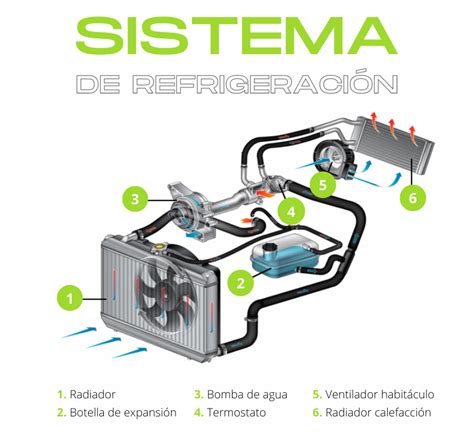 SISTEMA

DE REFRIGERACIÓN

3

4

5

6

2

1

1. Radiador
2. Botella de expansión

3. Bomba de agua
4. Termostato

5. Ventilador habitáculo
6. Radiador calefacción