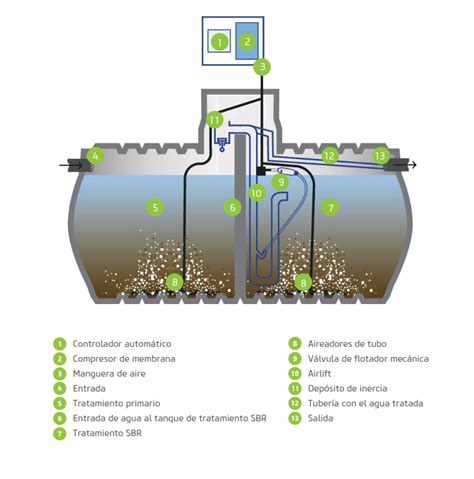 1 2
3
11
4
12
13
9
10
5
6
7
8
8

1 Controlador automático
2 Compresor de membrana
3 Manguera de aire
4 Entrada
5 Tratamiento primario
6 Entrada de agua al tanque de tratamiento SBR
7 Tratamiento SBR

8 Aireadores de tubo
9 Válvula de flotador mecánica
10 Airlift
11 Depósito de inercia
12 Tubería con el agua tratada
13 Salida