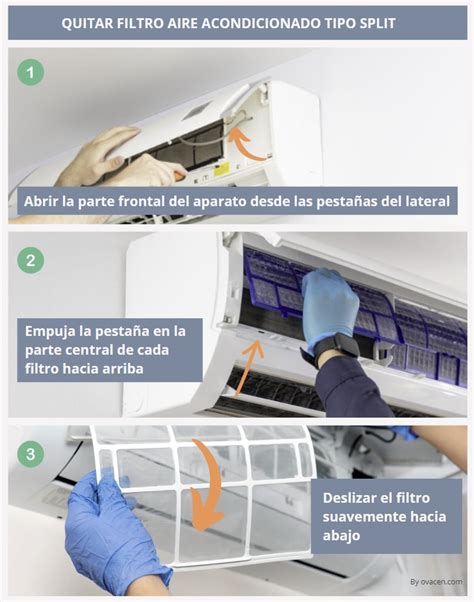 QUITAR FILTRO AIRE ACONDICIONADO TIPO SPLIT

1

Abrir la parte frontal del aparato desde las pestañas del lateral

2

Empuja la pestaña en la parte central de cada filtro hacia arriba

3

Deslizar el filtro suavemente hacia abajo

By ovacen.com