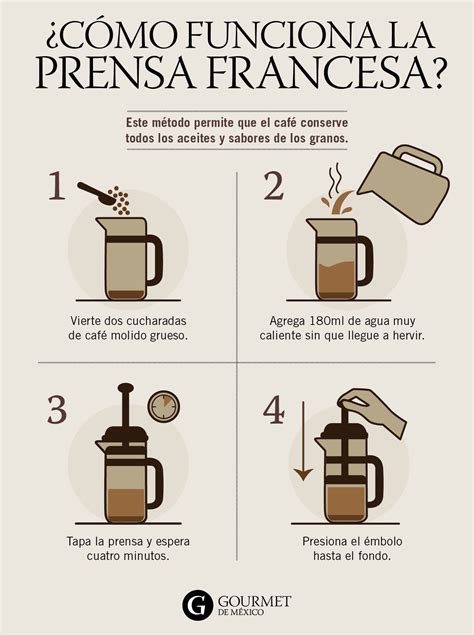 ¿CÓMO FUNCIONA LA PRENSA FRANCESA?

Este método permite que el café conserve todos los aceites y sabores de los granos.

1

Vierte dos cucharadas de café molido grueso.

2

Agrega 180ml de agua muy caliente sin que llegue a hervir.

3

Tapa la prensa y espera cuatro minutos.

4

Presiona el émbolo hasta el fondo.

G GOURMET DE MÉXICO