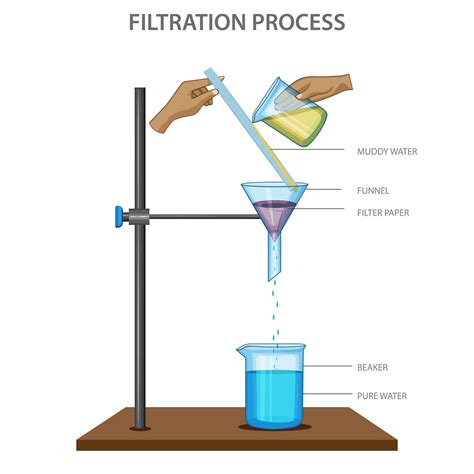 FILTRATION PROCESS

MUDDY WATER

FUNNEL

FILTER PAPER

BEAKER

PURE WATER